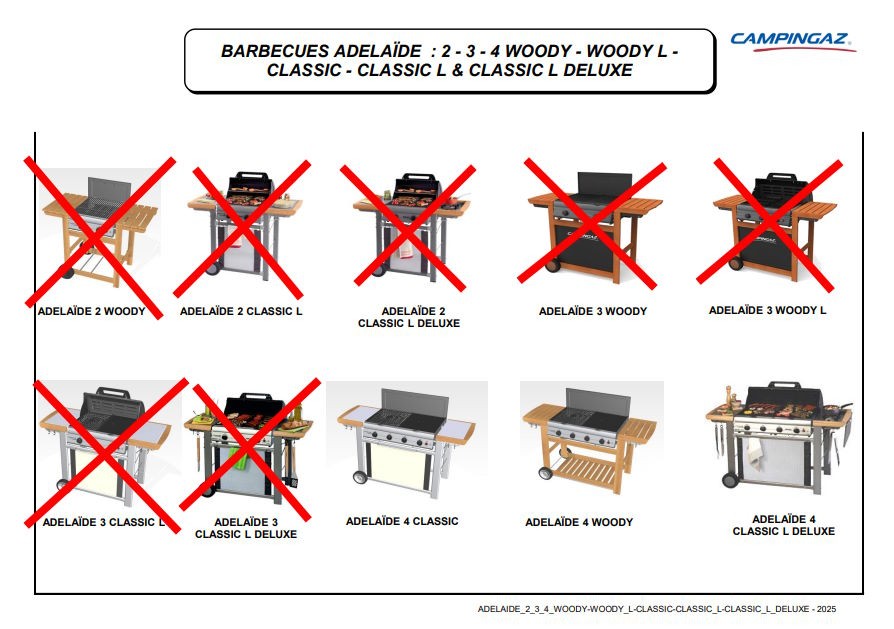 BARBECUES ADELAÏDE : 2 - 3 - 4 WOODY - WOODY L - CLASSIC - CLASSIC L & CLASSIC L DELUXE

CAMPINGAZ

ADELAÏDE 2 WOODY

ADELAÏDE 2 CLASSIC L

ADELAÏDE 2 CLASSIC L DELUXE

ADELAÏDE 3 WOODY

ADELAÏDE 3 WOODY L

ADELAÏDE 3 CLASSIC L

ADELAÏDE 3 CLASSIC L DELUXE

ADELAÏDE 4 CLASSIC

ADELAÏDE 4 WOODY

ADELAÏDE 4 CLASSIC L DELUXE

ADELAIDE_2_3_4_WOODY-WOODY_L-CLASSIC-CLASSIC_L-CLASSIC_L_DELUXE - 2025