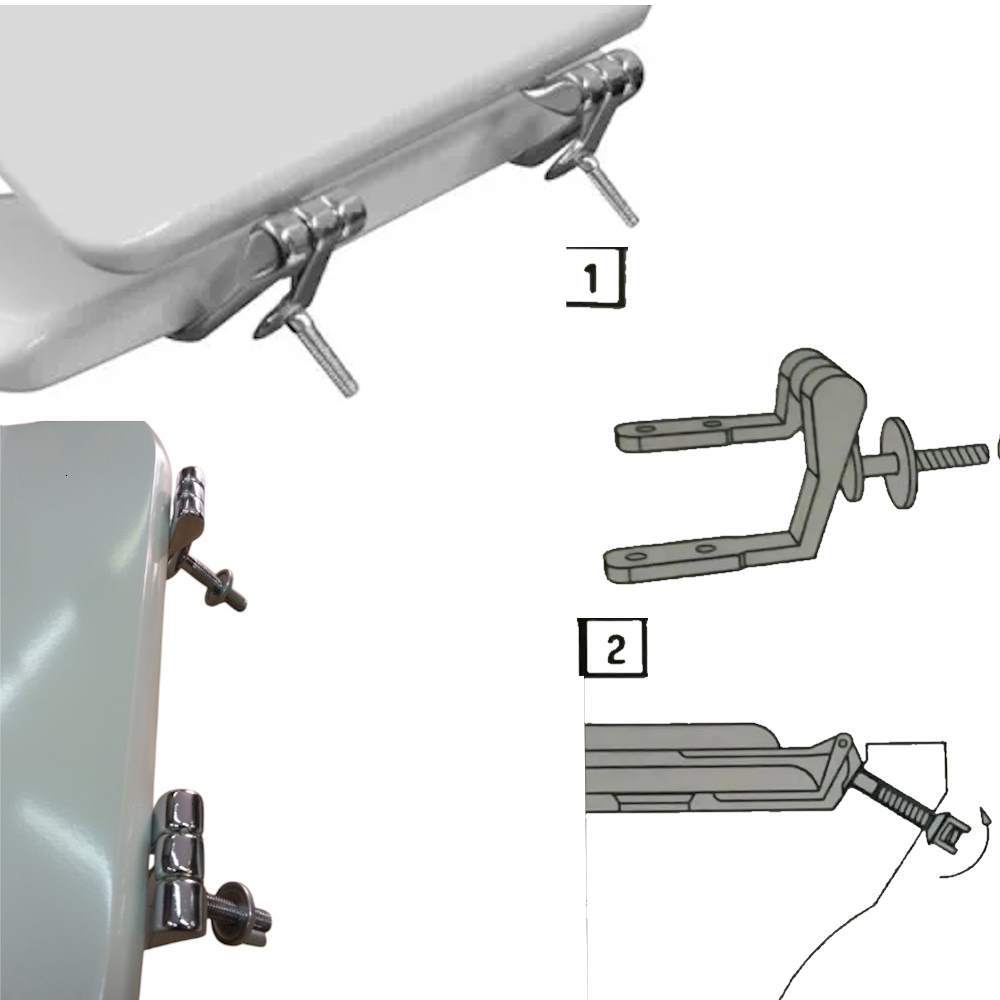 1

2