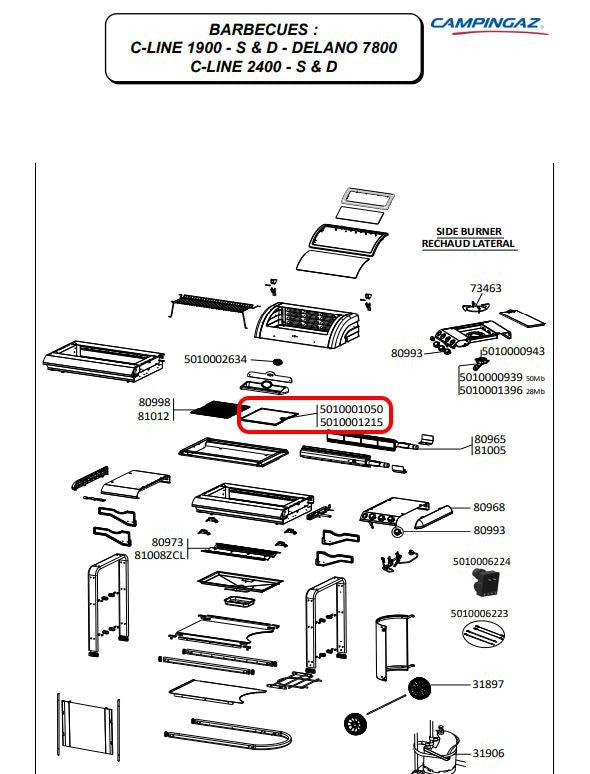 BARBECUES :
C-LINE 1900 - S & D - DELANO 7800
C-LINE 2400 - S & D

CAMPINGAZ

SIDE BURNER
RECHAUD LATERAL

73463
80993
5010000943
5010000939 50Mb
5010001396 28Mb
5010002634
80998
81012
5010001050
5010001215
80965
81005
80968
80993
80973
81008ZCL
5010006224
5010006223
31897
31906