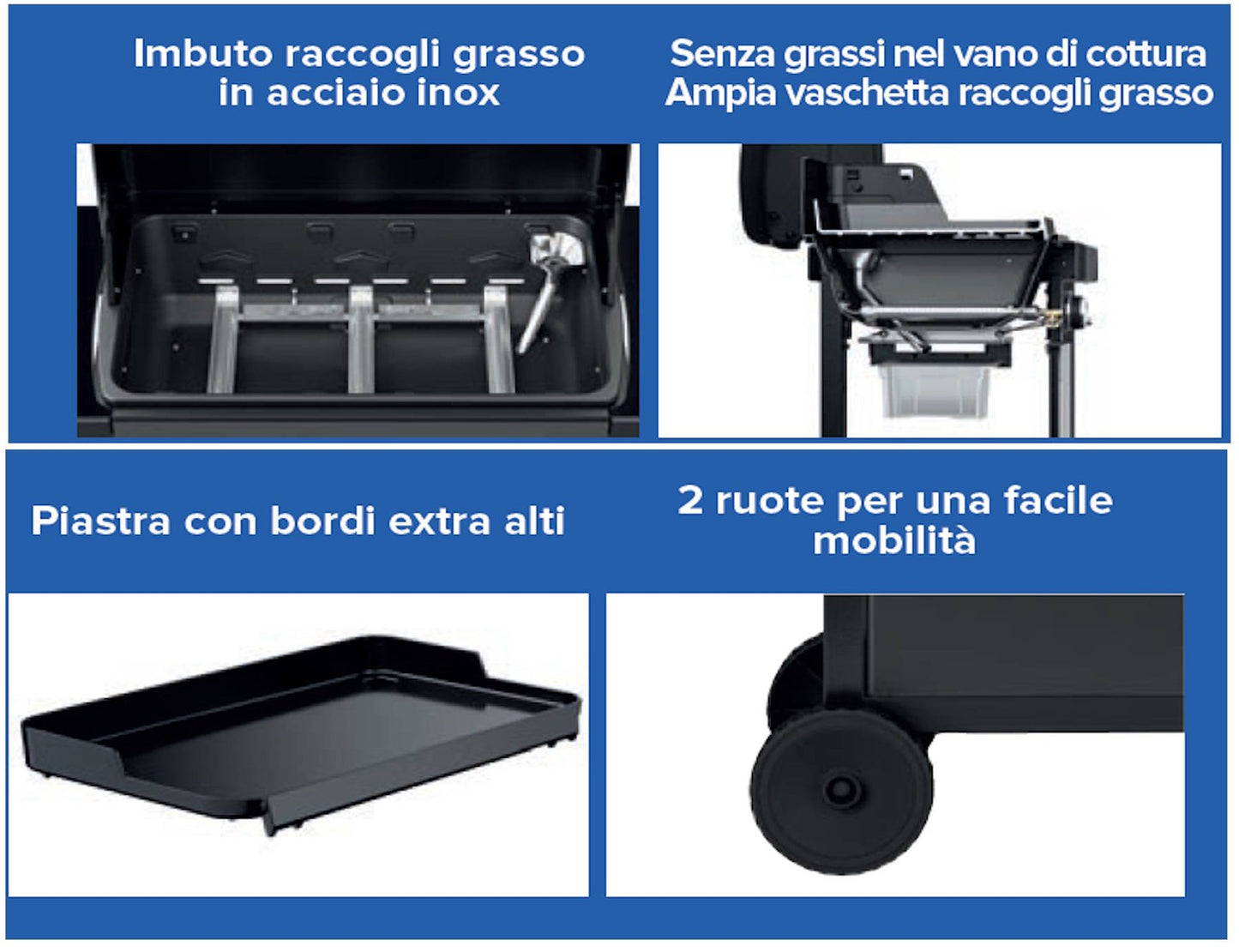 Imbuto raccogli grasso in acciaio inox

Senza grassi nel vano di cottura
Ampia vaschetta raccogli grasso

Piastra con bordi extra alti

2 ruote per una facile mobilità