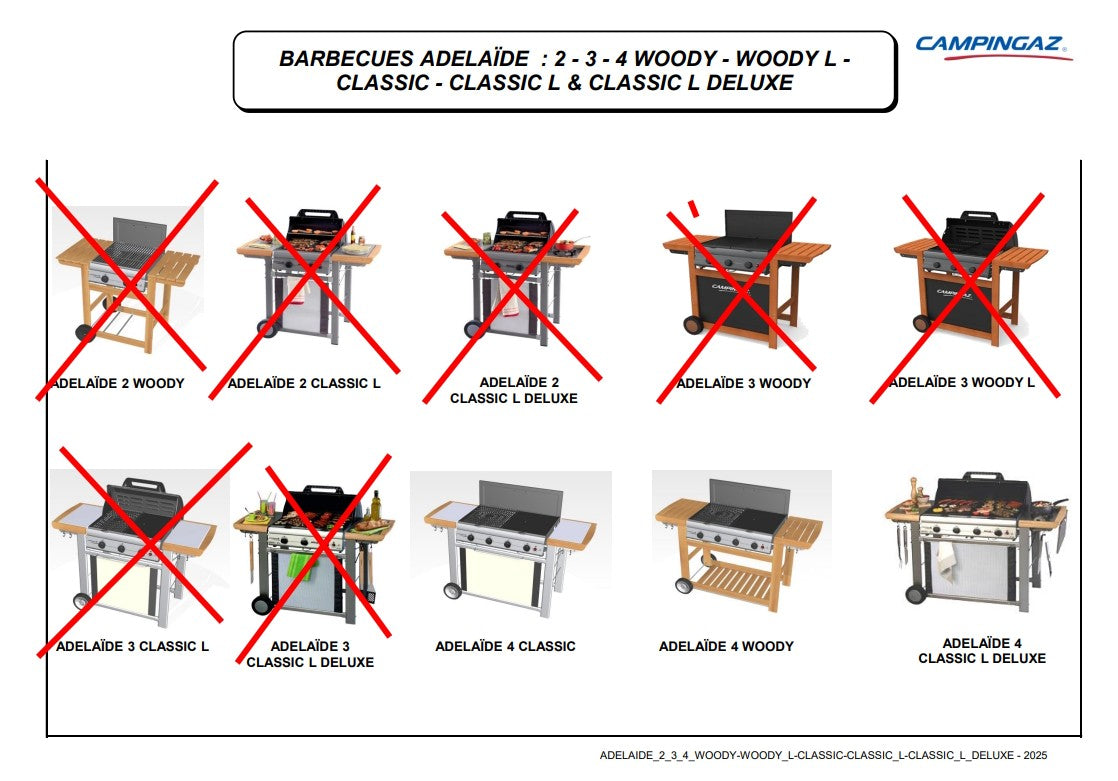 BARBECUES ADELAÏDE : 2 - 3 - 4 WOODY - WOODY L - CLASSIC - CLASSIC L & CLASSIC L DELUXE

CAMPINGAZ

ADELAÏDE 2 WOODY

ADELAÏDE 2 CLASSIC L

ADELAÏDE 2 CLASSIC L DELUXE

ADELAÏDE 3 WOODY

ADELAÏDE 3 WOODY L

ADELAÏDE 3 CLASSIC L

ADELAÏDE 3 CLASSIC L DELUXE

ADELAÏDE 4 CLASSIC

ADELAÏDE 4 WOODY

ADELAÏDE 4 CLASSIC L DELUXE

ADELAIDE_2_3_4_WOODY-WOODY_L-CLASSIC-CLASSIC_L-CLASSIC_L_DELUXE - 2025