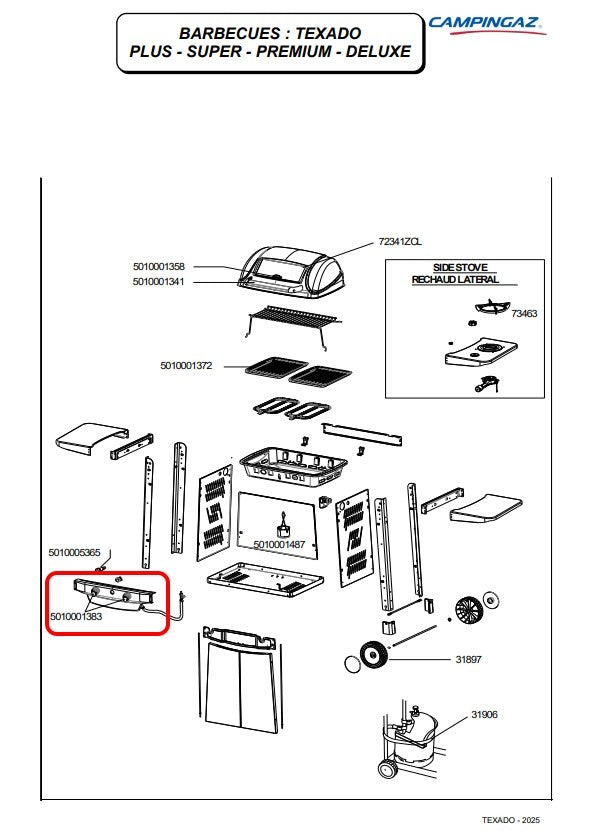 BARBECUES : TEXADO
PLUS - SUPER - PREMIUM - DELUXE

CAMPINGAZ

72341ZCL
5010001358
5010001341

SIDE STOVE
RECHAUD LATERAL
73463

5010001372

5010001487

5010005365

5010001383

31897

31906

TEXADO - 2025