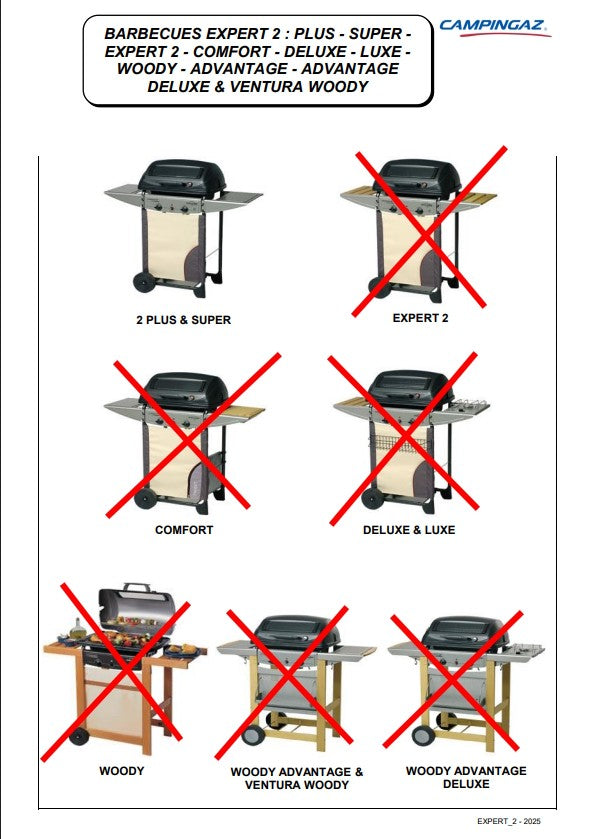 BARBECUES EXPERT 2 : PLUS - SUPER - EXPERT 2 - COMFORT - DELUXE - LUXE - WOODY - ADVANTAGE - ADVANTAGE DELUXE & VENTURA WOODY

CAMPINGAZ

2 PLUS & SUPER

EXPERT 2

COMFORT

DELUXE & LUXE

WOODY

WOODY ADVANTAGE & VENTURA WOODY

WOODY ADVANTAGE DELUXE

EXPERT_2 - 2025