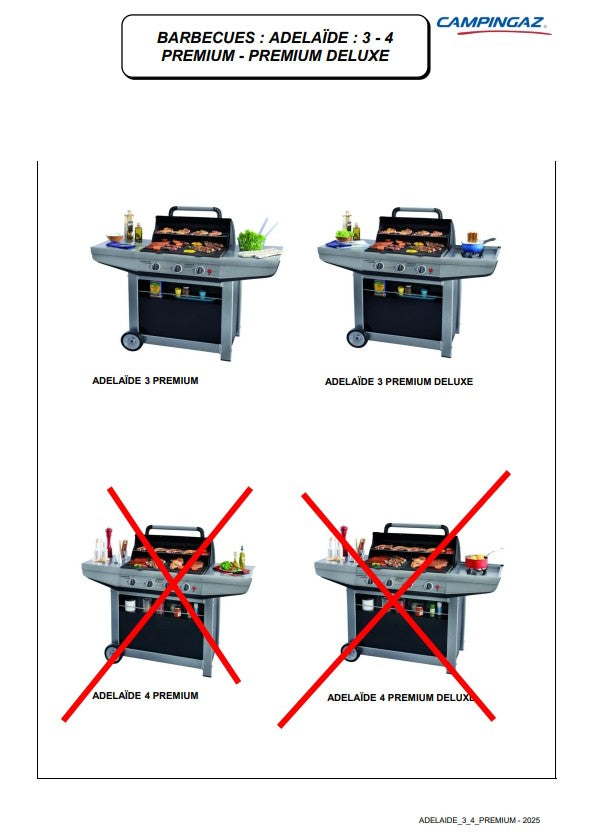 BARBECUES : ADELAÏDE : 3 - 4
PREMIUM - PREMIUM DELUXE

CAMPINGAZ

ADELAÏDE 3 PREMIUM

ADELAÏDE 3 PREMIUM DELUXE

ADELAÏDE 4 PREMIUM

ADELAÏDE 4 PREMIUM DELUXE

ADELAIDE_3_4_PREMIUM - 2025