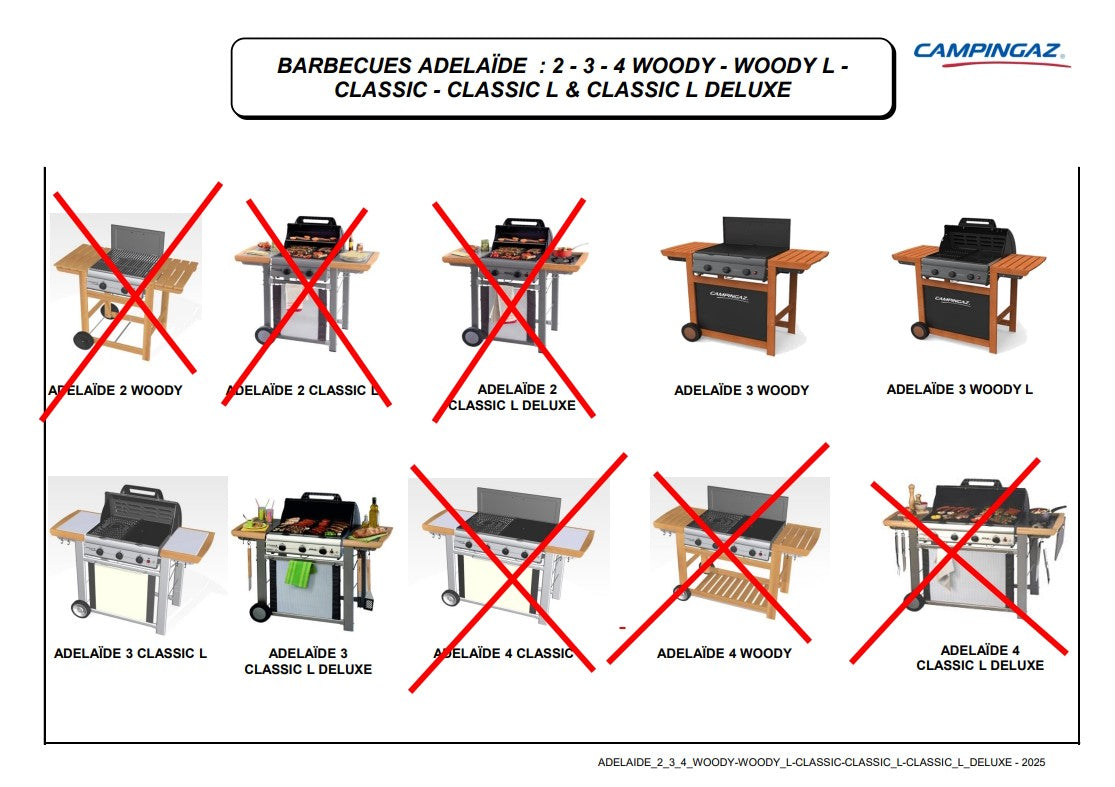 BARBECUES ADELAÏDE : 2 - 3 - 4 WOODY - WOODY L - CLASSIC - CLASSIC L & CLASSIC L DELUXE

CAMPINGAZ

ADELAÏDE 2 WOODY

ADELAÏDE 2 CLASSIC L

ADELAÏDE 2 CLASSIC L DELUXE

CAMPINGAZ

ADELAÏDE 3 WOODY

CAMPINGAZ

ADELAÏDE 3 WOODY L

ADELAÏDE 3 CLASSIC L

ADELAÏDE 3 CLASSIC L DELUXE

ADELAÏDE 4 CLASSIC

ADELAÏDE 4 WOODY

ADELAÏDE 4 CLASSIC L DELUXE

ADELAIDE_2_3_4_WOODY-WOODY_L-CLASSIC-CLASSIC_L-CLASSIC_L_DELUXE - 2025