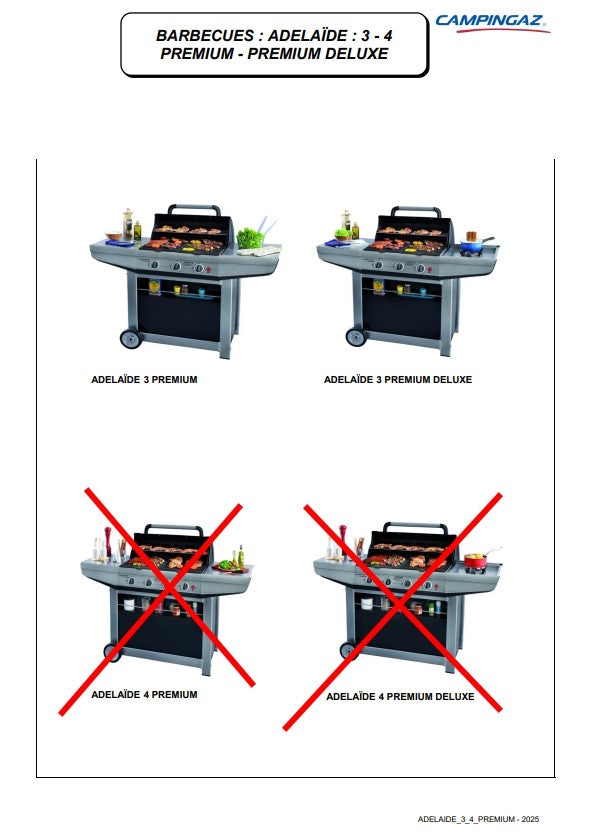 BARBECUES : ADELAÏDE : 3 - 4
PREMIUM - PREMIUM DELUXE

CAMPINGAZ

ADELAÏDE 3 PREMIUM

ADELAÏDE 3 PREMIUM DELUXE

ADELAÏDE 4 PREMIUM

ADELAÏDE 4 PREMIUM DELUXE

ADELAIDE_3_4_PREMIUM - 2025