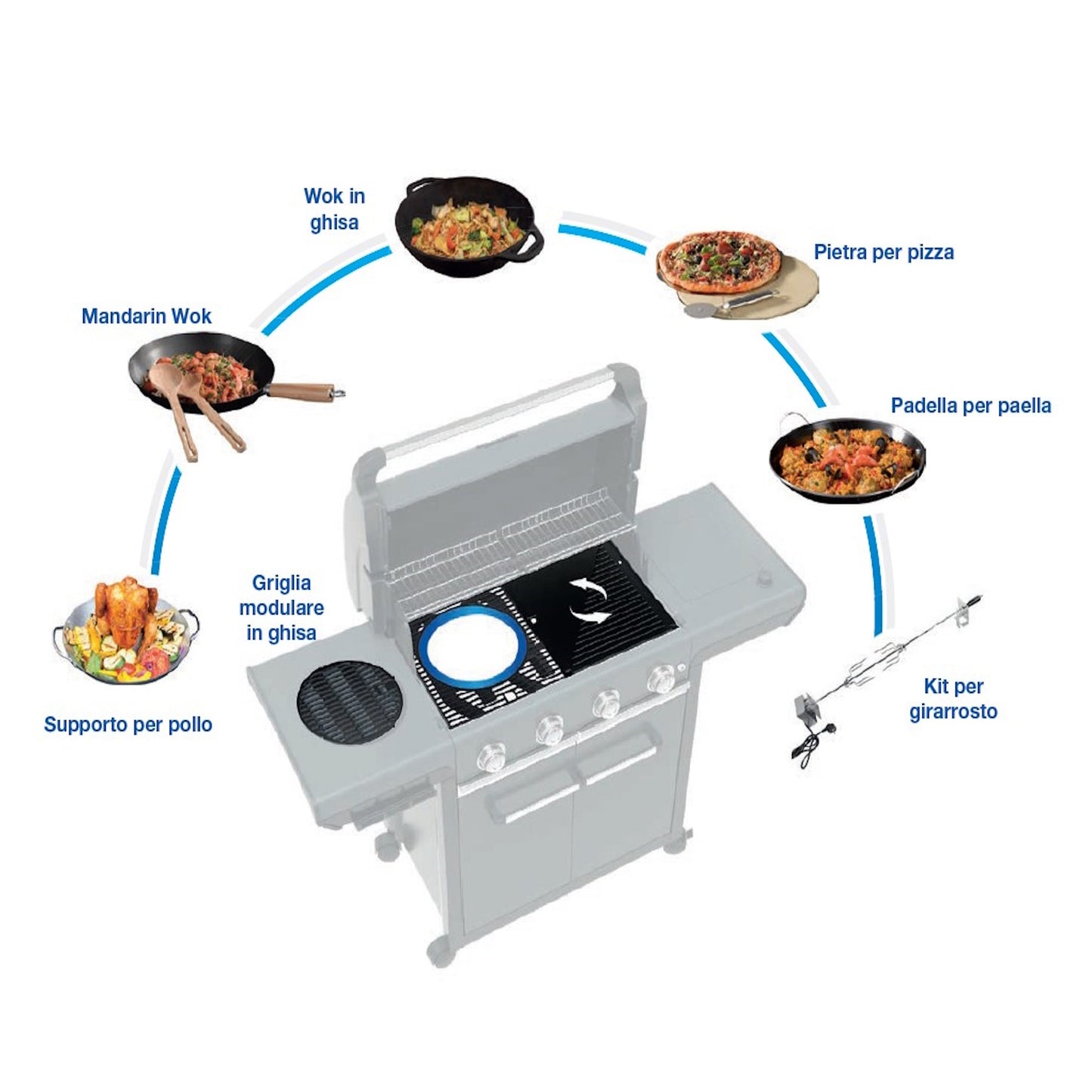 Wok in ghisa

Pietra per pizza

Mandarin Wok

Padella per paella

Griglia modulare in ghisa

Supporto per pollo

Kit per girarrosto