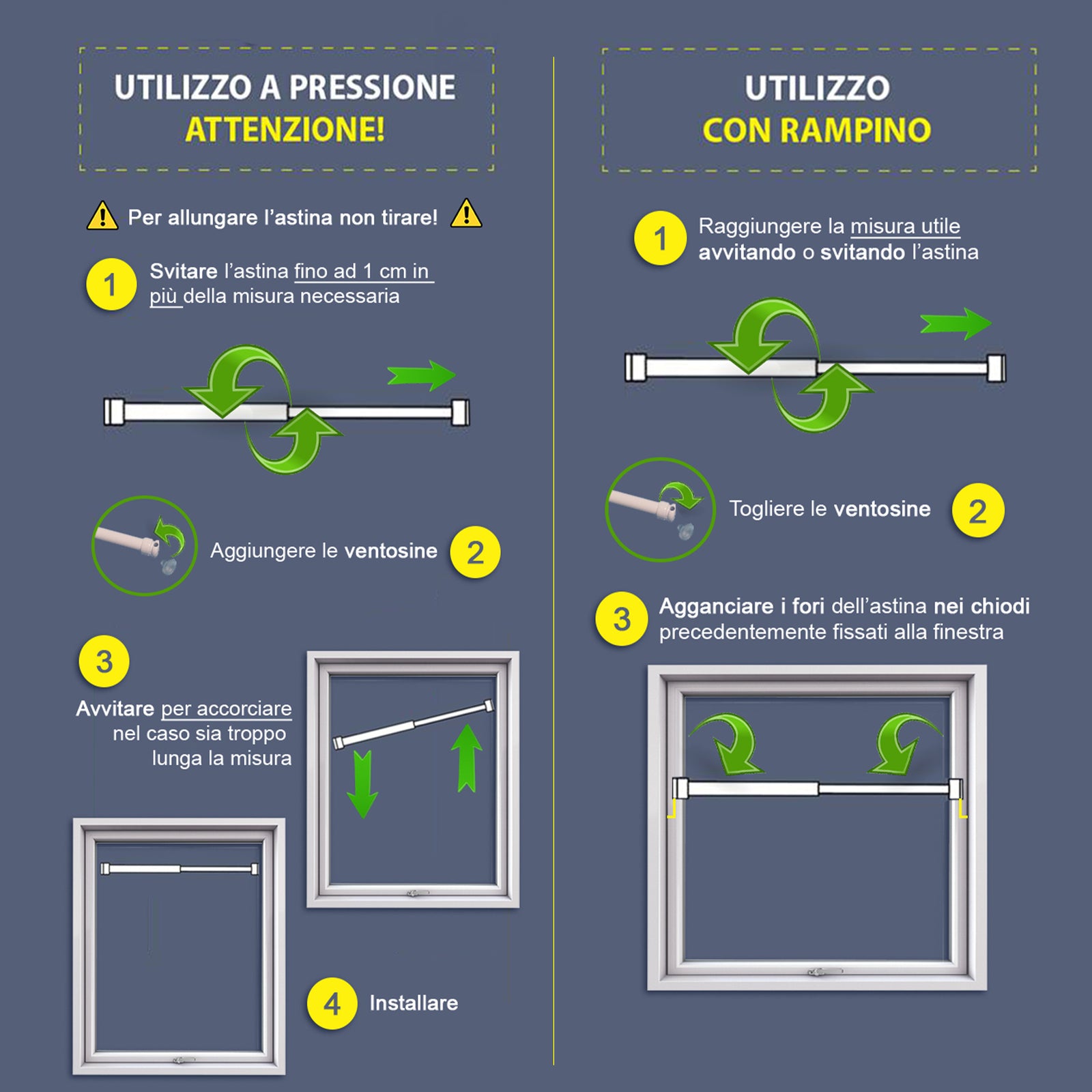 UTILIZZO A PRESSIONE
ATTENZIONE!

Per allungare l'astina non tirare!

1 Svitare l'astina fino ad 1 cm in più della misura necessaria

Aggiungere le ventosine 2

3 Avvitare per accorciare nel caso sia troppo lunga la misura

4 Installare

UTILIZZO
CON RAMPINO

1 Raggiungere la misura utile avvitando o svitando l'astina

Togliere le ventosine 2

3 Agganciare i fori dell'astina nei chiodi precedentemente fissati alla finestra